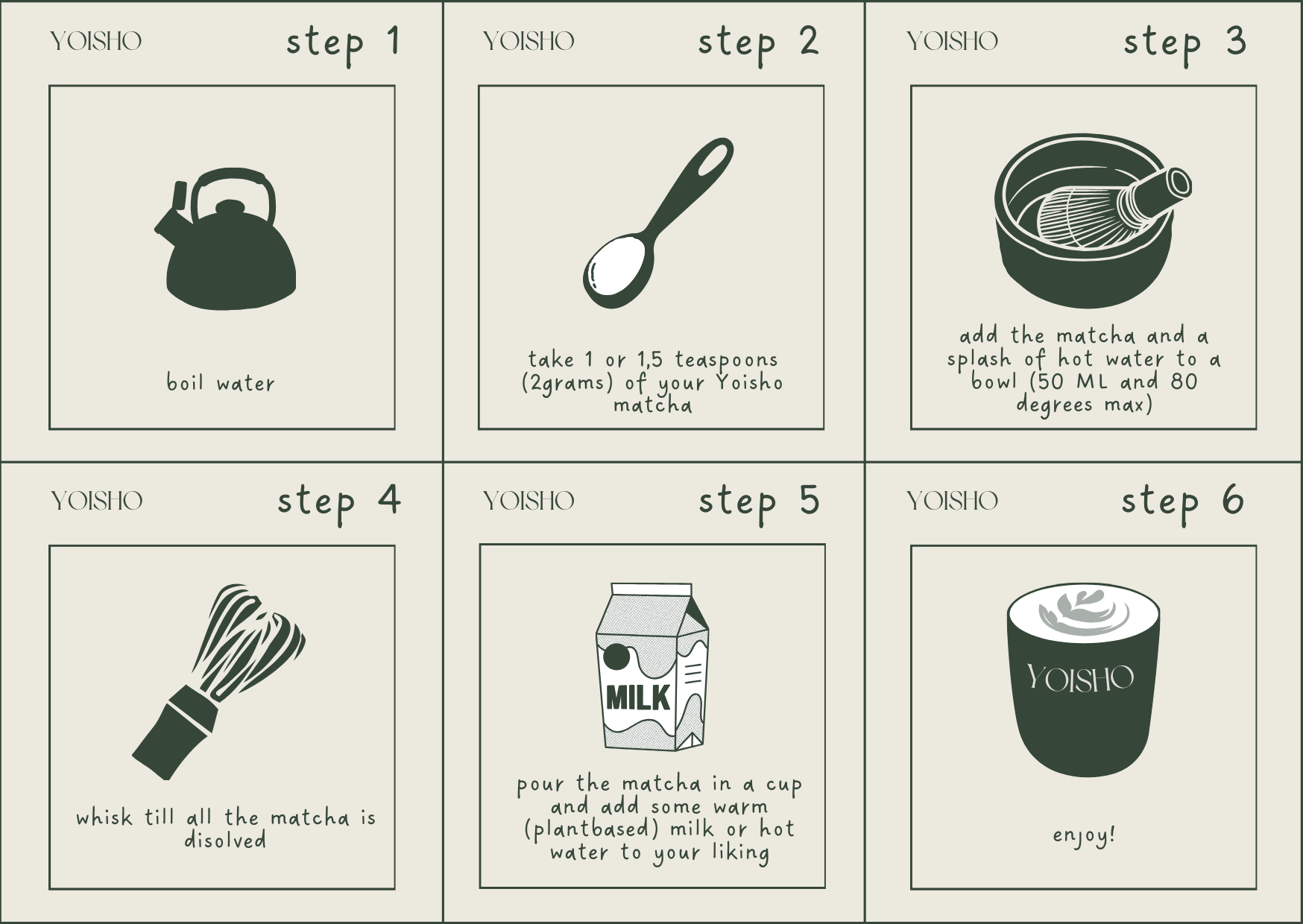 YOISHO step 1

boil water

YOISHO step 2

take 1 or 1,5 teaspoons (2grams) of your Yoisho matcha

YOISHO step 3

add the matcha and a splash of hot water to a bowl (50 ML and 80 degrees max)

YOISHO step 4

whisk till all the matcha is disolved

YOISHO step 5

MILK

pour the matcha in a cup and add some warm (plantbased) milk or hot water to your liking

YOISHO step 6

YOISHO

enjoy!